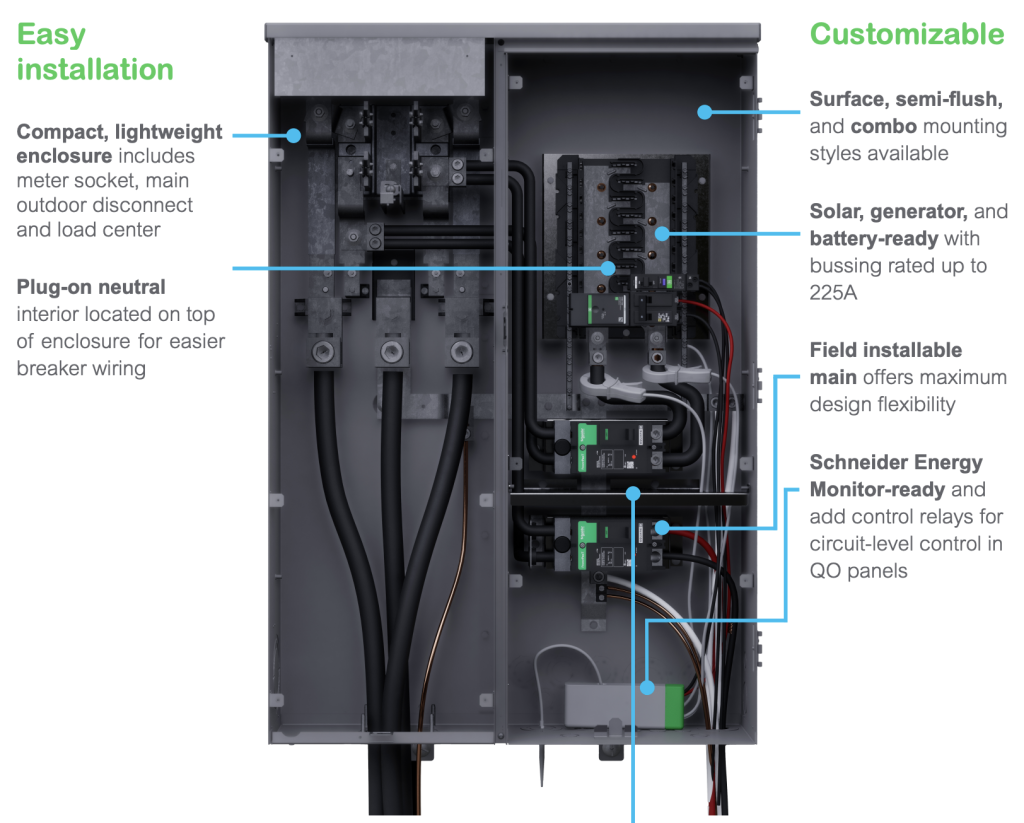 Easy installation

Compact, lightweight enclosure includes meter socket, main outdoor disconnect and load center

Plug-on neutral interior located on top of enclosure for easier breaker wiring

Customizable

Surface, semi-flush, and combo mounting styles available

Solar, generator, and battery-ready with bussing rated up to 225A

Field installable main offers maximum design flexibility

Schneider Energy Monitor-ready and add control relays for circuit-level control in QO panels